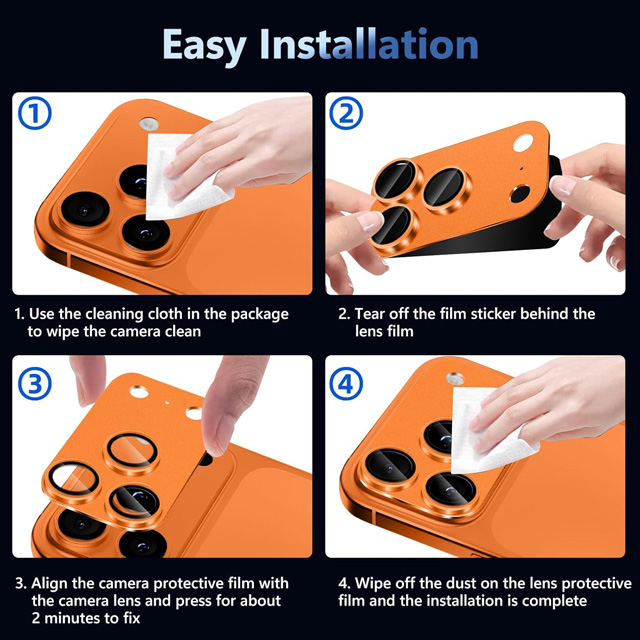 Easy Installation

①

②

1. Use the cleaning cloth in the package to wipe the camera clean

2. Tear off the film sticker behind the lens film

③

④

3. Align the camera protective film with the camera lens and press for about 2 minutes to fix

4. Wipe off the dust on the lens protective film and the installation is complete